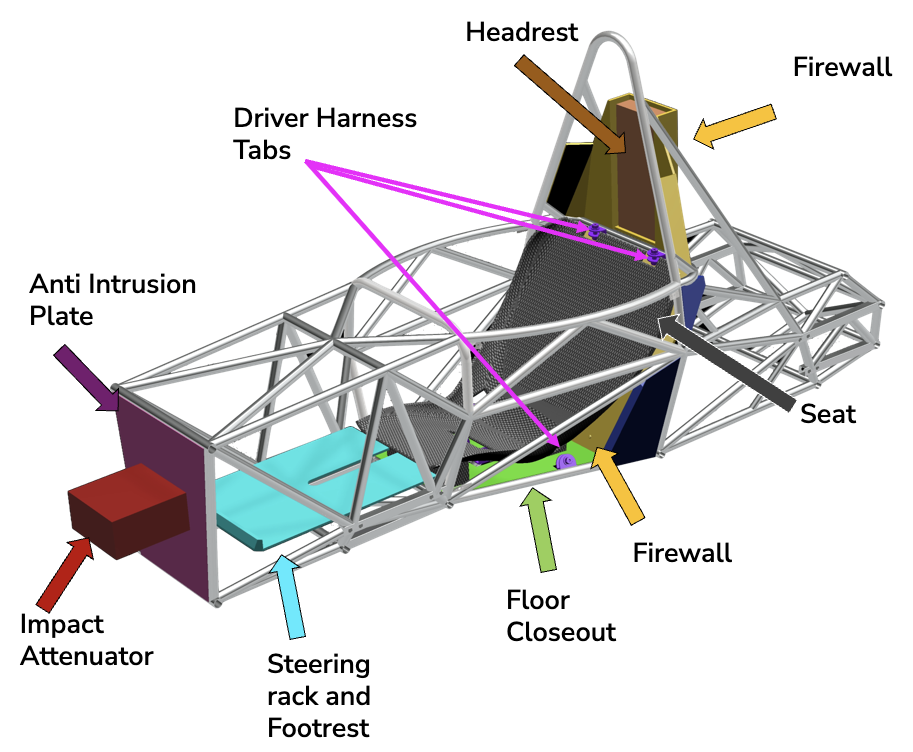 Headrest

Firewall

Driver Harness Tabs

Anti Intrusion Plate

Seat

Firewall

Floor Closeout

Impact Attenuator

Steering rack and Footrest